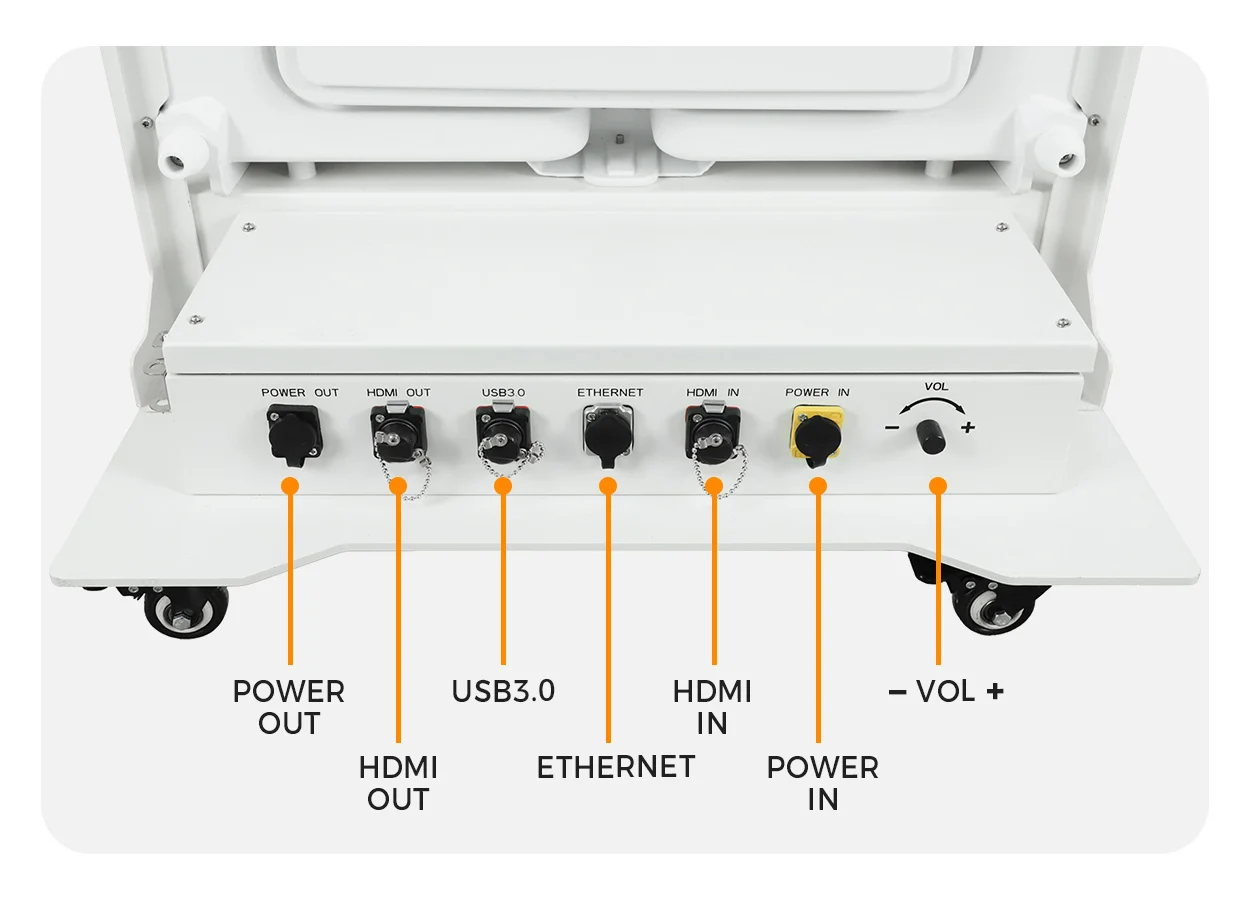 POWER OUT
HDMI OUT
USB3.0
ETHERNET
HDMI IN
POWER IN
VOL
−
+

POWER OUT
HDMI OUT
USB3.0
ETHERNET
HDMI IN
POWER IN
− VOL +